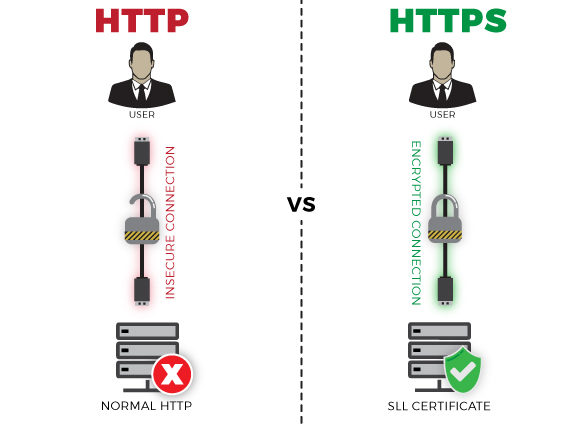 HTTP

USER

INSECURE CONNECTION

NORMAL HTTP

VS

HTTPS

USER

ENCRYPTED CONNECTION

SLL CERTIFICATE